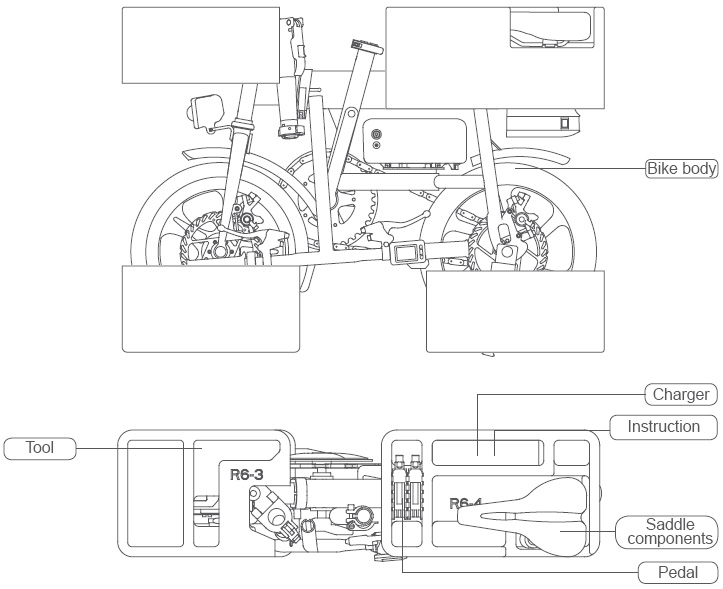 Bike body

Charger

Instruction

Tool

R6-3

R6-4

Saddle components

Pedal