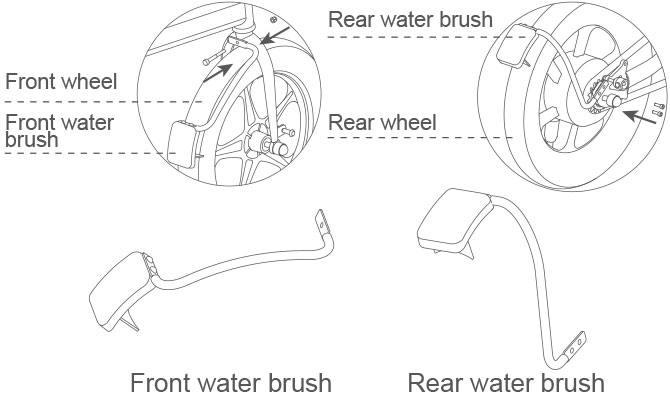 Front wheel
Front water brush

Rear water brush
Rear wheel

Front water brush

Rear water brush